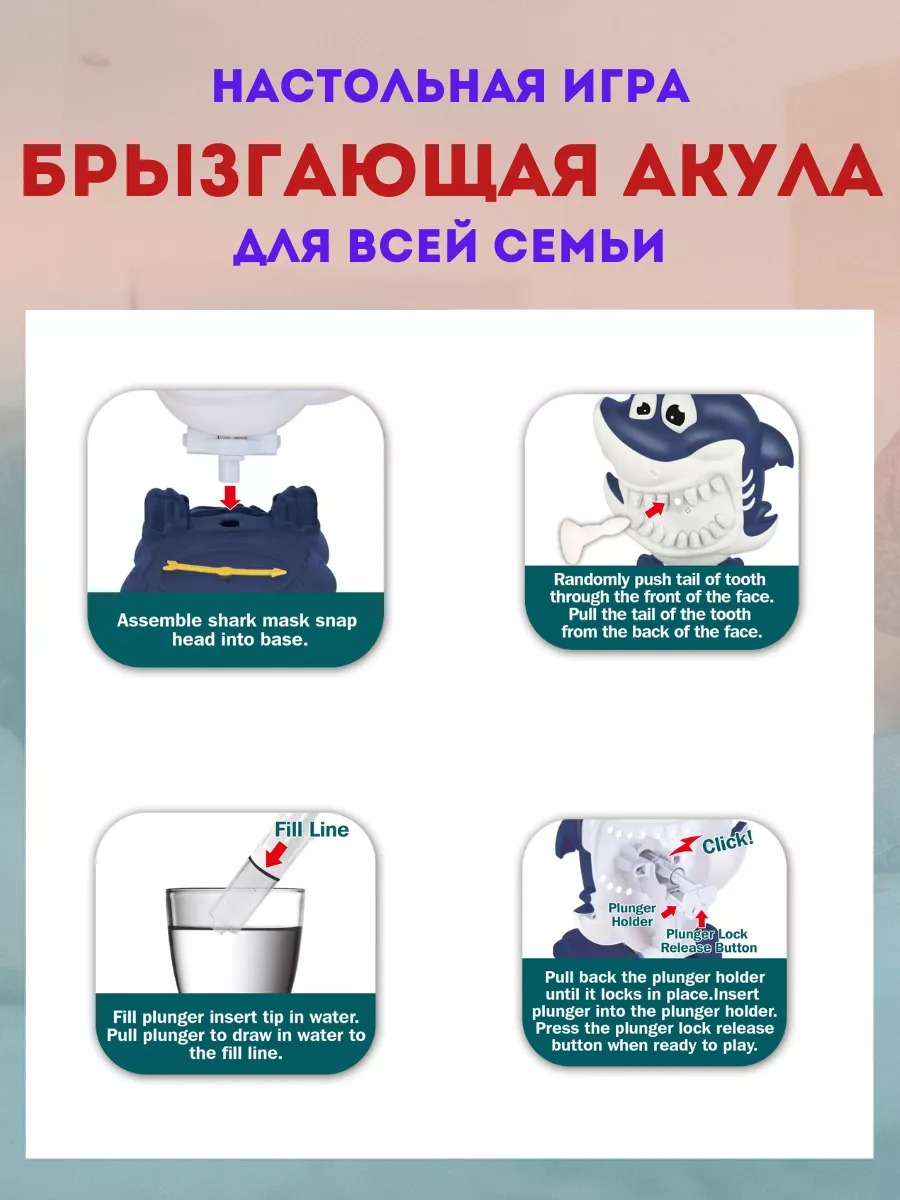 НАСТОЛЬНАЯ ИГРА
БРЫЗГАЮЩАЯ АКУЛА
ДЛЯ ВСЕЙ СЕМЬИ

Assemble shark mask snap head into base.

Randomly push tail of tooth through the front of the face. Pull the tail of the tooth from the back of the face.

Fill Line

Fill plunger insert tip in water. Pull plunger to draw in water to the fill line.

Click!

Plunger Holder

Plunger Lock Release Button

Pull back the plunger holder until it locks in place.Insert plunger into the plunger holder. Press the plunger lock release button when ready to play.