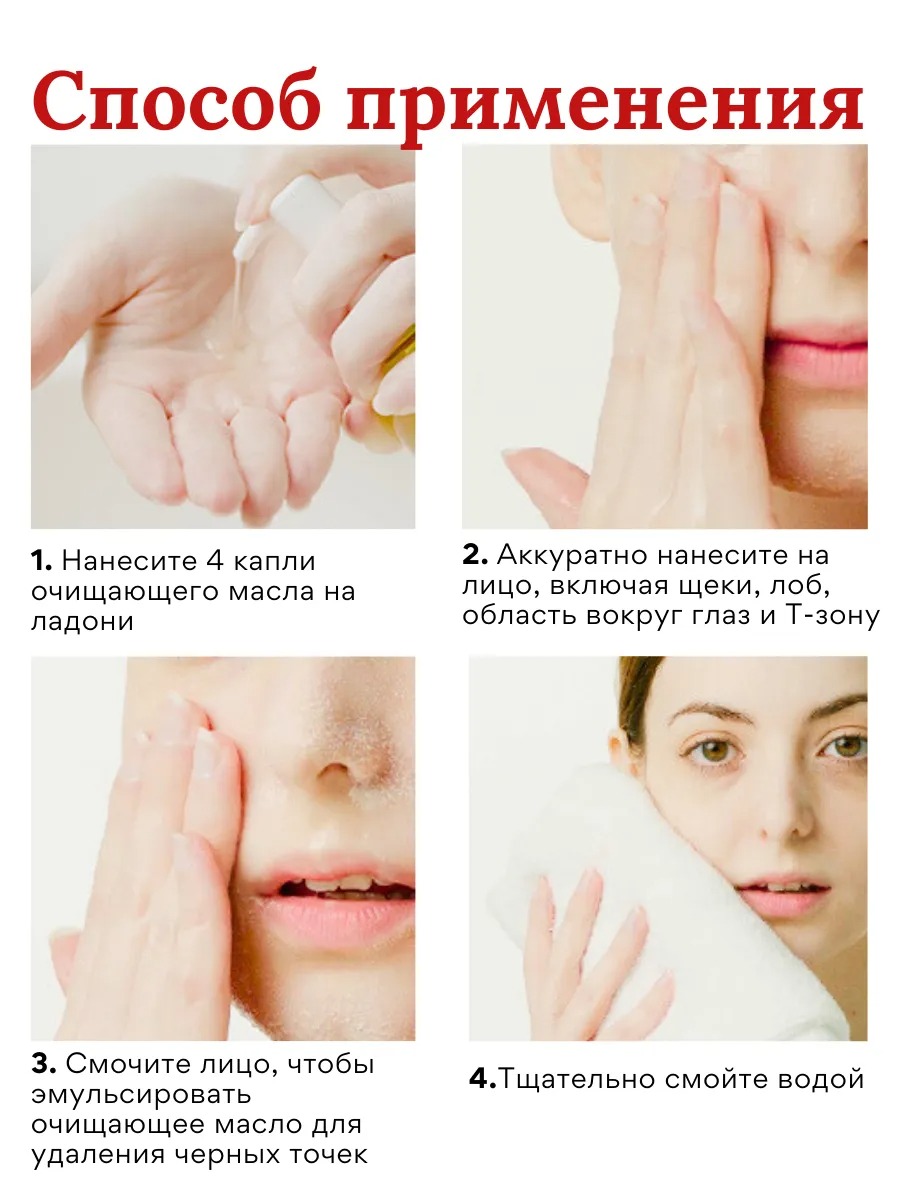 Способ применения

1. Нанесите 4 капли очищающего масла на ладони

2. Аккуратно нанесите на лицо, включая щеки, лоб, область вокруг глаз и Т-зону

3. Смочите лицо, чтобы эмульсировать очищающее масло для удаления черных точек

4.Тщательно смойте водой