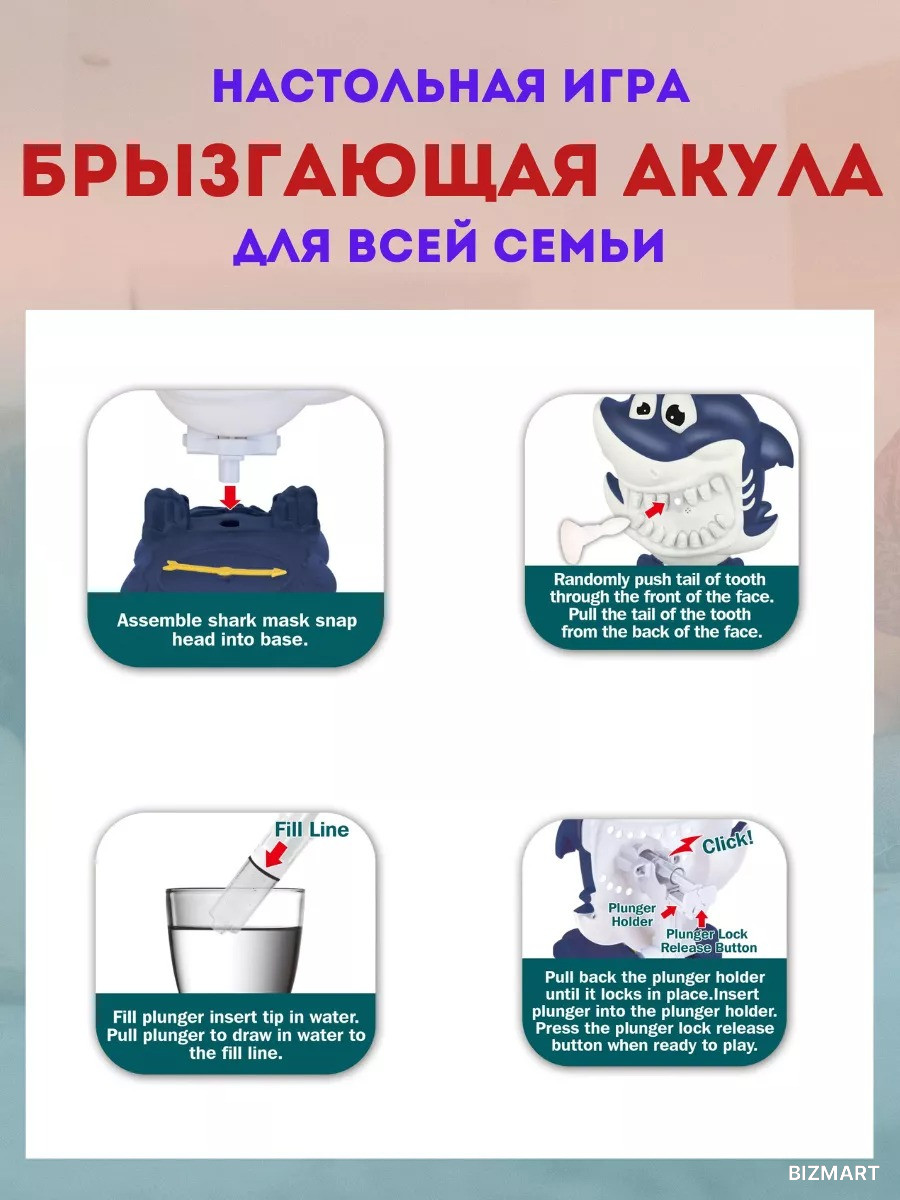 НАСТОЛЬНАЯ ИГРА
БРЫЗГАЮЩАЯ АКУЛА
ДЛЯ ВСЕЙ СЕМЬИ

Assemble shark mask snap head into base.

Randomly push tail of tooth through the front of the face. Pull the tail of the tooth from the back of the face.

Fill Line

Fill plunger insert tip in water. Pull plunger to draw in water to the fill line.

Click!

Plunger Holder

Plunger Lock Release Button

Pull back the plunger holder until it locks in place.Insert plunger into the plunger holder. Press the plunger lock release button when ready to play.

BIZMART